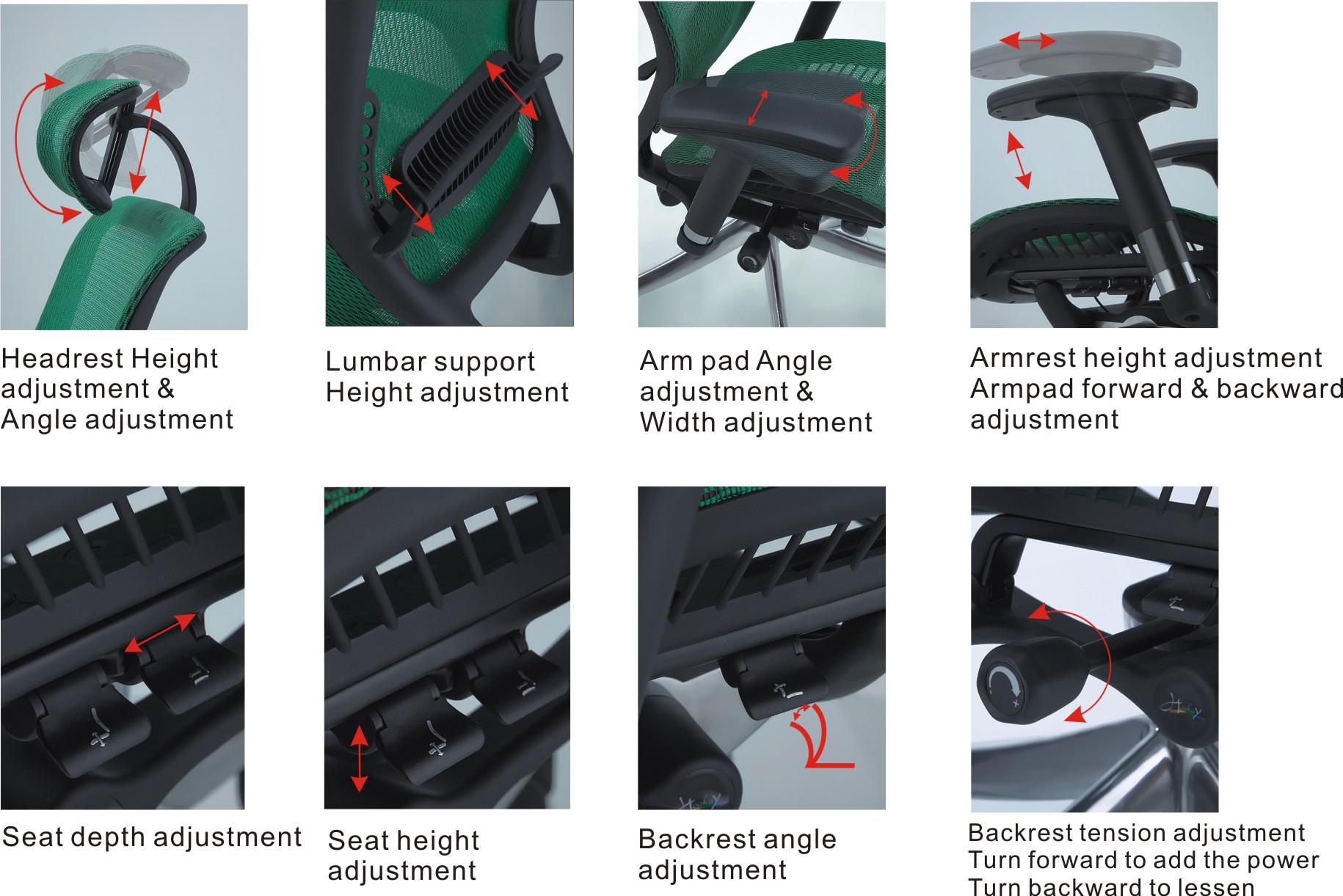 Headrest Height adjustment & Angle adjustment

Lumbar support Height adjustment

Arm pad Angle adjustment & Width adjustment

Armrest height adjustment Armpad forward & backward adjustment

Seat depth adjustment

Seat height adjustment

Backrest angle adjustment

Backrest tension adjustment
Turn forward to add the power
Turn backward to lessen